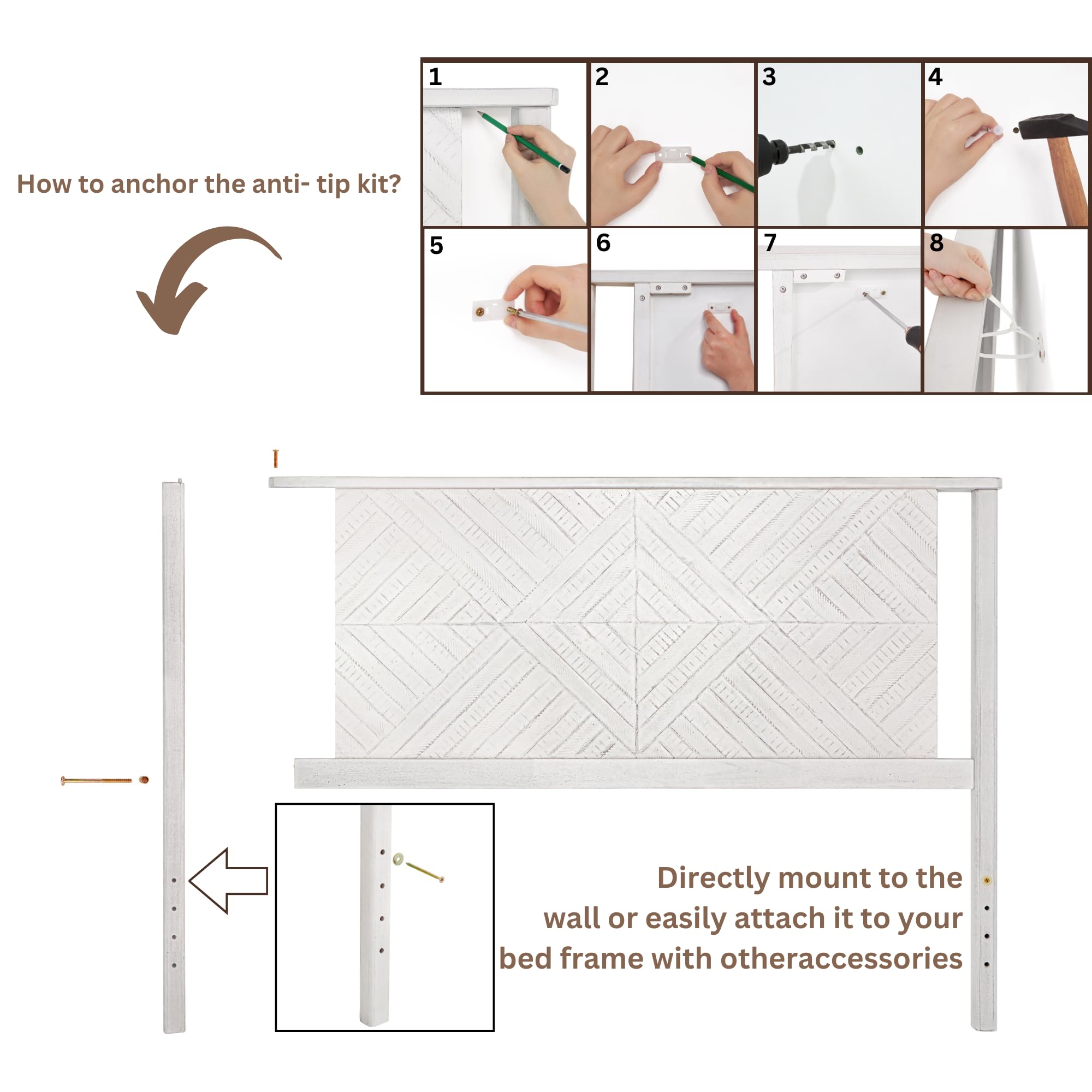 How to anchor the anti- tip kit?

1

2

3

4

5

6

7

8

Directly mount to the wall or easily attach it to your bed frame with otheraccessories