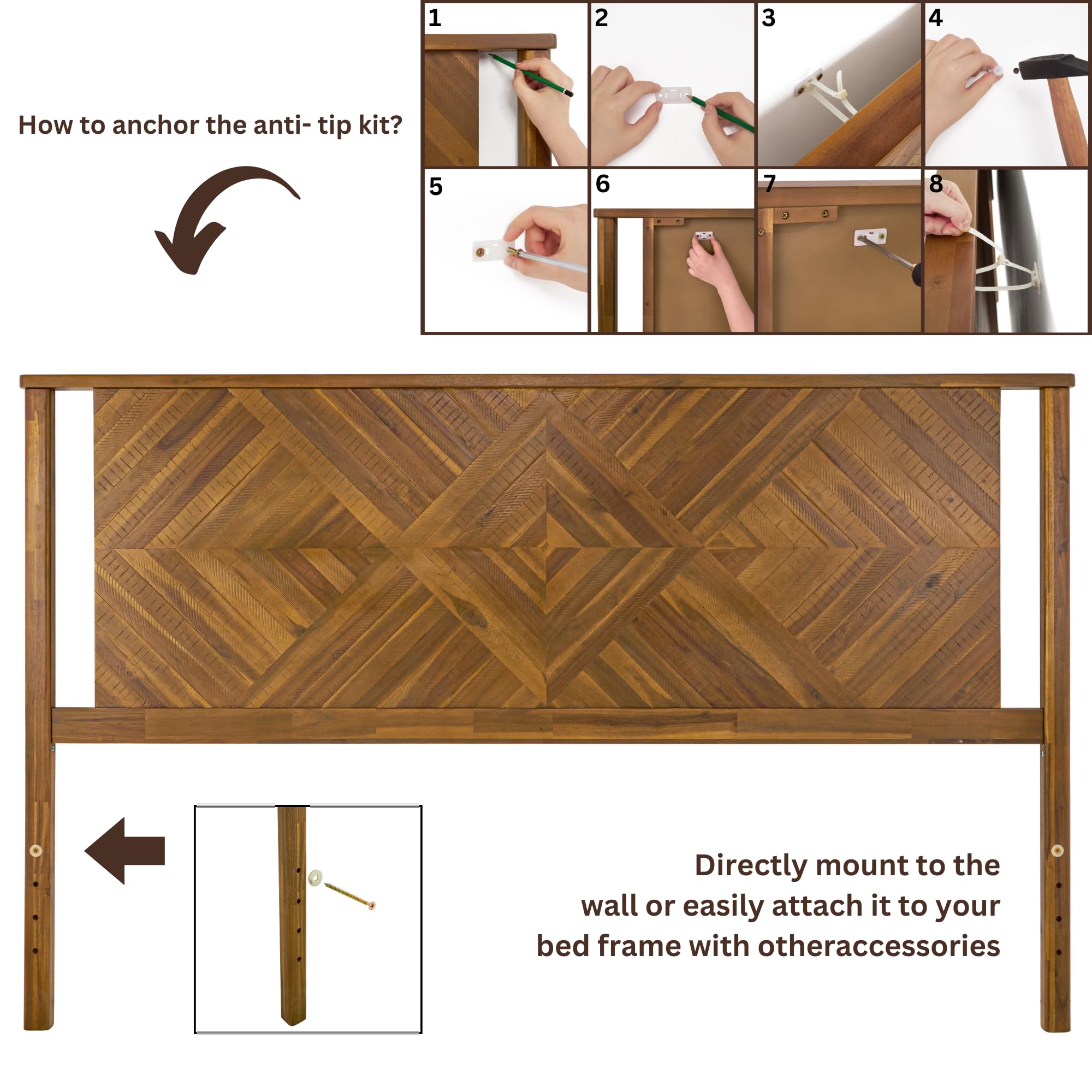 How to anchor the anti- tip kit?

1

2

3

4

5

6

7

8

Directly mount to the wall or easily attach it to your bed frame with otheraccessories