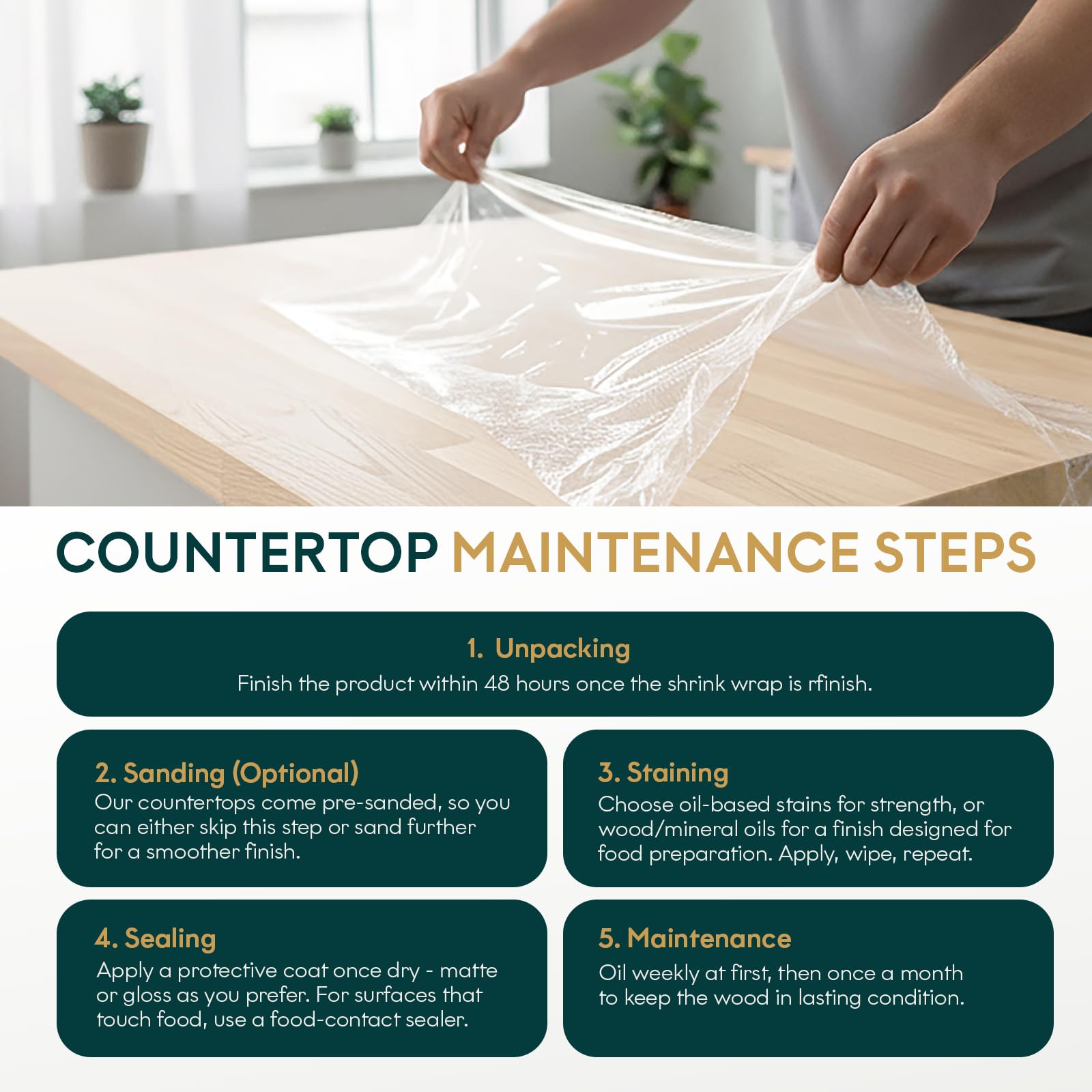 COUNTERTOP MAINTENANCE STEPS

1. Unpacking
Finish the product within 48 hours once the shrink wrap is rfinish.

2. Sanding (Optional)
Our countertops come pre-sanded, so you can either skip this step or sand further for a smoother finish.

3. Staining
Choose oil-based stains for strength, or wood/mineral oils for a finish designed for food preparation. Apply, wipe, repeat.

4. Sealing
Apply a protective coat once dry - matte or gloss as you prefer. For surfaces that touch food, use a food-contact sealer.

5. Maintenance
Oil weekly at first, then once a month to keep the wood in lasting condition.