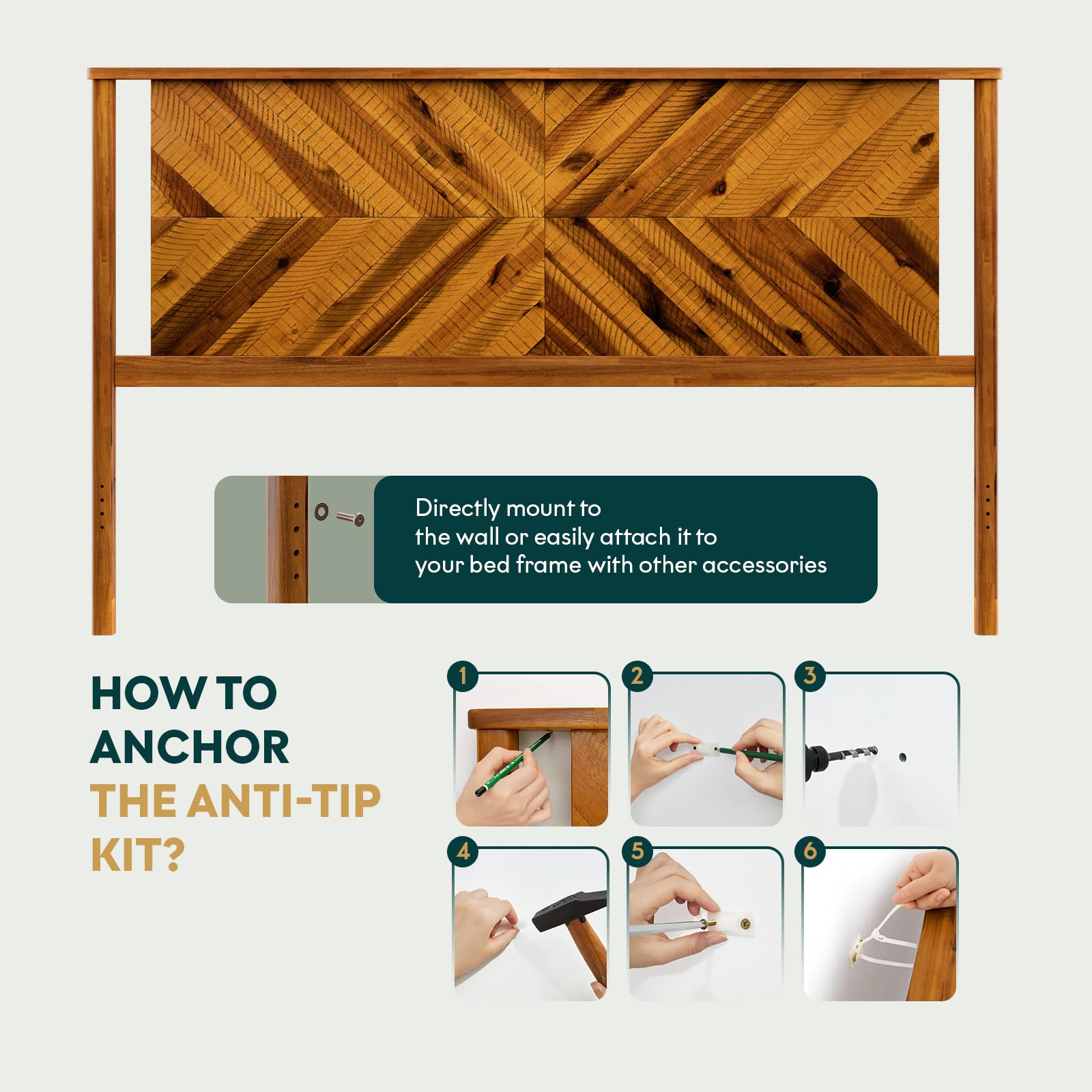 Directly mount to the wall or easily attach it to your bed frame with other accessories

HOW TO ANCHOR THE ANTI-TIP KIT?

1

2

3

4

5

6